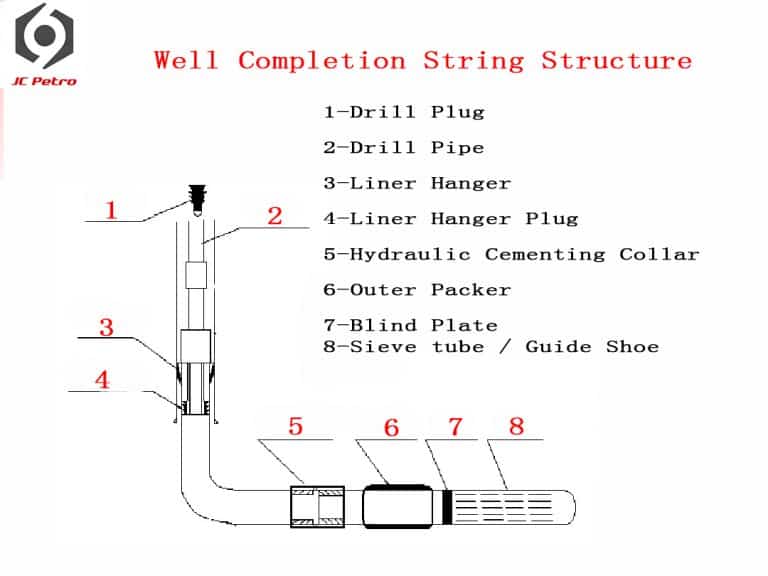 JC Petro

Well Completion String Structure

1-Drill Plug
2-Drill Pipe
3-Liner Hanger
4-Liner Hanger Plug
5-Hydraulic Cementing Collar
6-Outer Packer
7-Blind Plate
8-Sieve tube / Guide Shoe

1
2
3
4
5
6
7
8